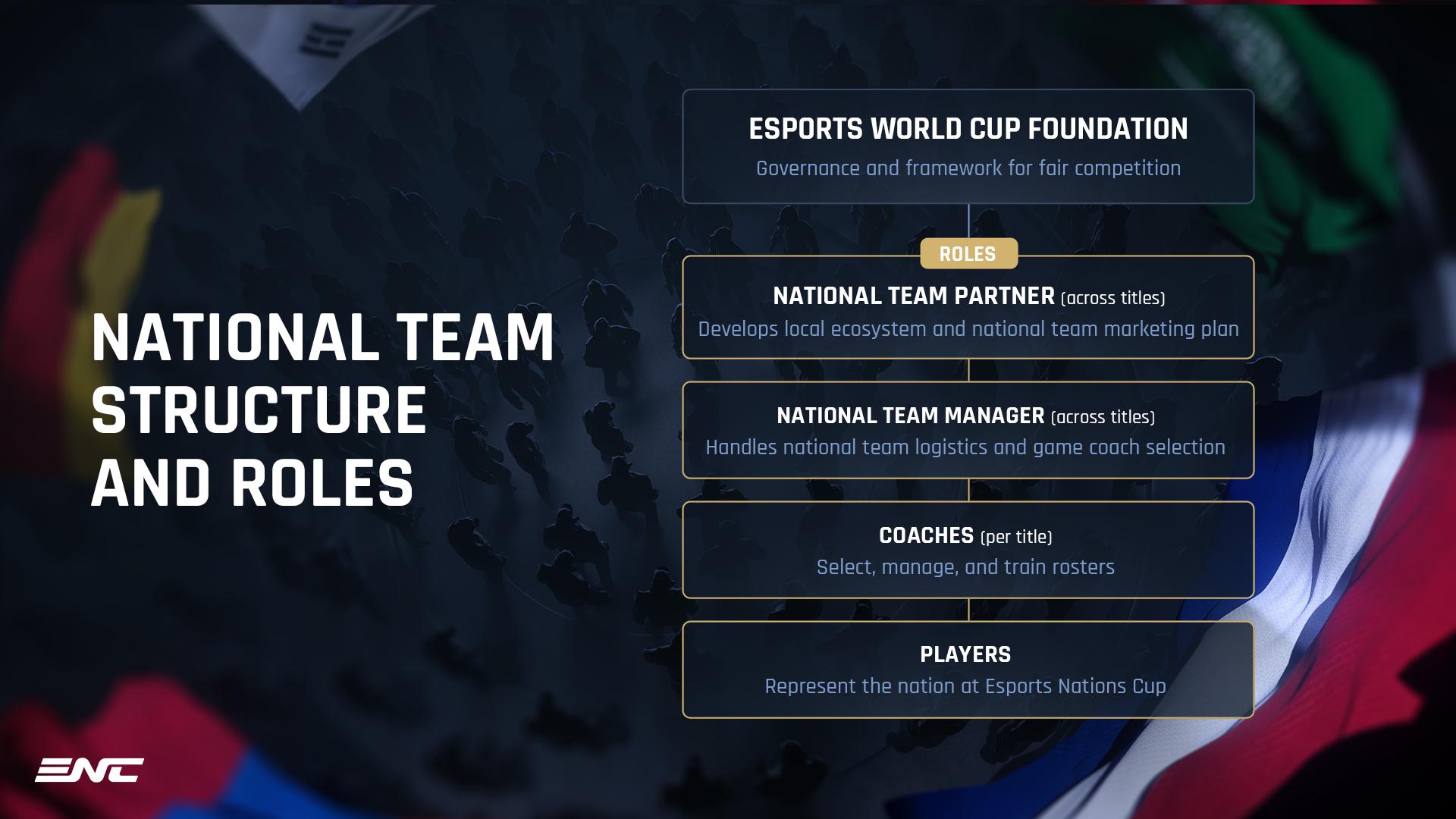 NATIONAL TEAM STRUCTURE AND ROLES

ESPORTS WORLD CUP FOUNDATION
Governance and framework for fair competition

ROLES

NATIONAL TEAM PARTNER (across titles)
Develops local ecosystem and national team marketing plan

NATIONAL TEAM MANAGER (across titles)
Handles national team logistics and game coach selection

COACHES (per title)
Select, manage, and train rosters

PLAYERS
Represent the nation at Esports Nations Cup

ENC