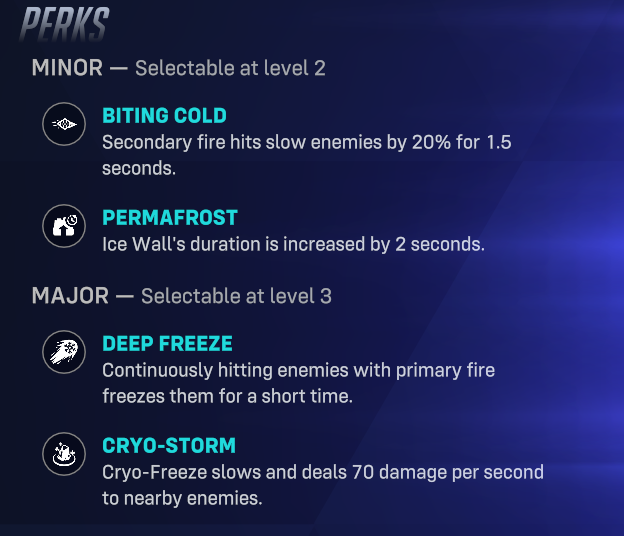 PERKS

MINOR — Selectable at level 2

BITING COLD
Secondary fire hits slow enemies by 20% for 1.5 seconds.

PERMAFROST
Ice Wall's duration is increased by 2 seconds.

MAJOR — Selectable at level 3

DEEP FREEZE
Continuously hitting enemies with primary fire freezes them for a short time.

CRYO-STORM
Cryo-Freeze slows and deals 70 damage per second to nearby enemies.