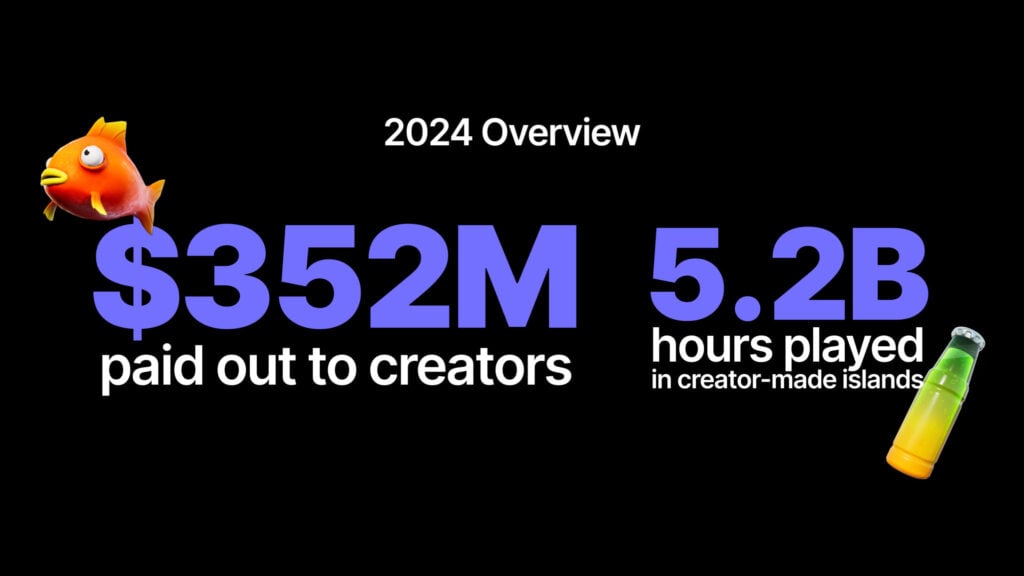 2024 Overview

\$352M
paid out to creators

5.2B
hours played
in creator-made islands