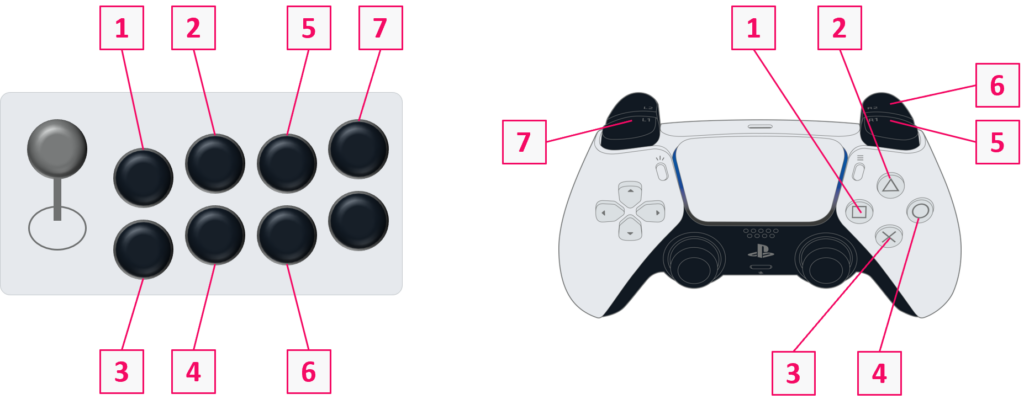 1
2
5
7
3
4
6

1
2
6
7
5
3
4